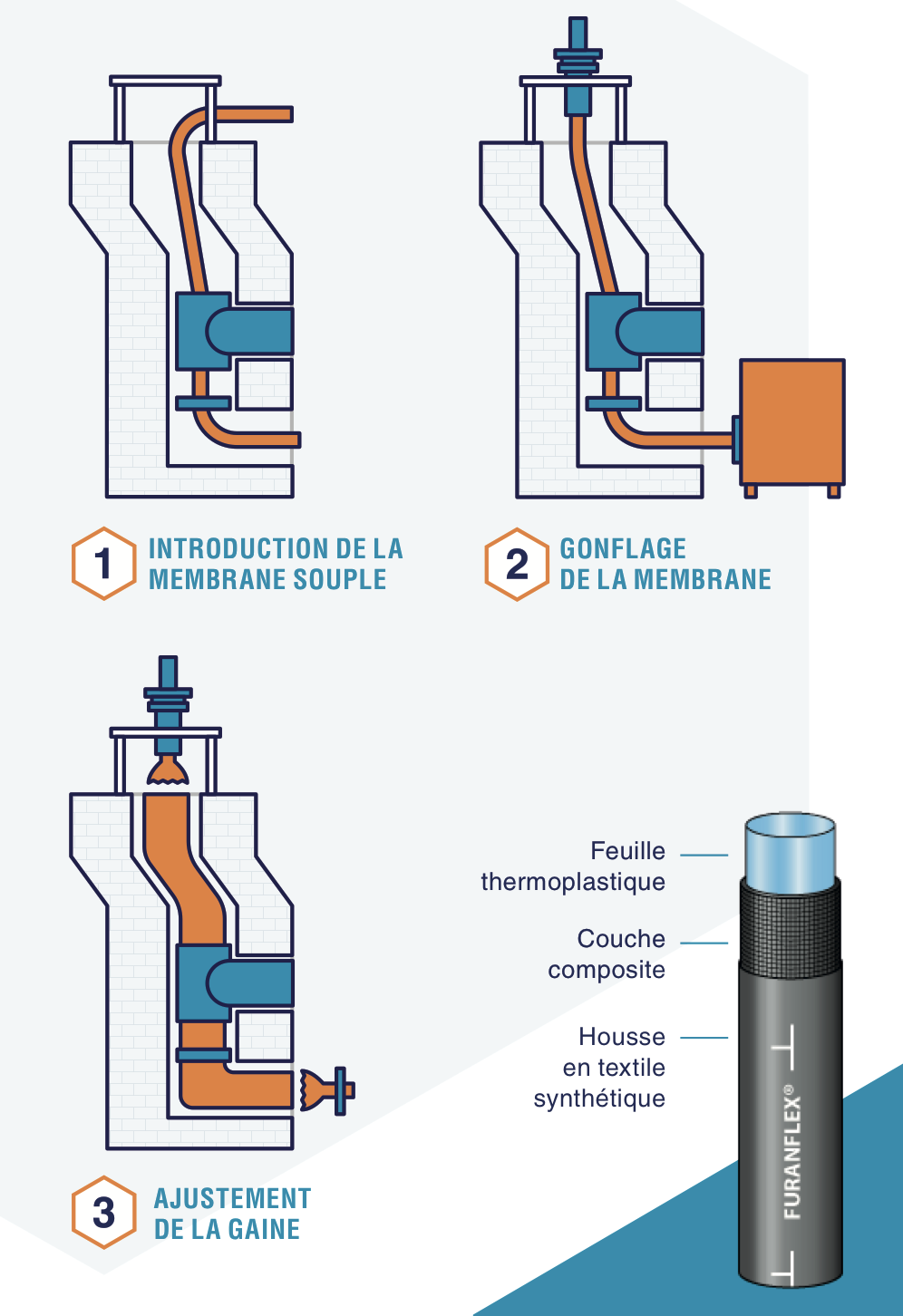 1 INTRODUCTION DE LA MEMBRANE SOUPLE

2 GONFLAGE DE LA MEMBRANE

3 AJUSTEMENT DE LA GAINE

Feuille thermoplastique

Couche composite

Housse en textile synthétique

FURANFLEX®